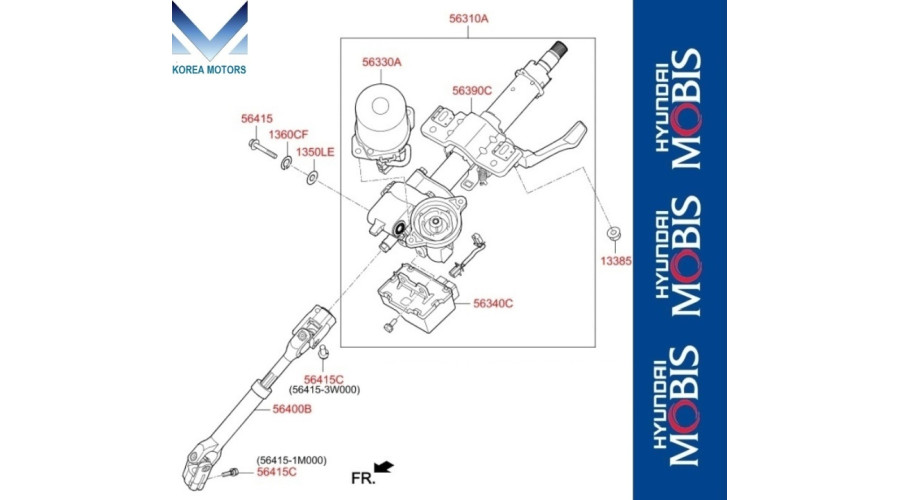 KOREA MOTORS

56310A
56330A
56390C
56415
1360CF
1350LE
13385
56340C
56415C
(56415-3W000)
56400B
(56415-1M000)
56415C
FR.

HYUNDAI MOBIS
HYUNDAI MOBIS
HYUNDAI MOBIS